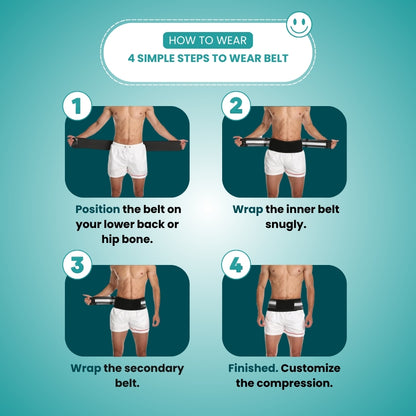 HOW TO WEAR
4 SIMPLE STEPS TO WEAR BELT

1

Position the belt on your lower back or hip bone.

2

Wrap the inner belt snugly.

3

Wrap the secondary belt.

4

Finished. Customize the compression.