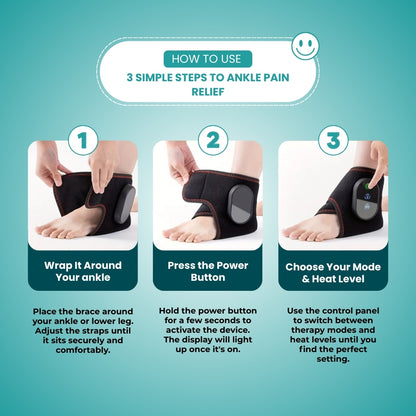 HOW TO USE

3 SIMPLE STEPS TO ANKLE PAIN RELIEF

1

Wrap It Around Your ankle

Place the brace around your ankle or lower leg. Adjust the straps until it sits securely and comfortably.

2

Press the Power Button

Hold the power button for a few seconds to activate the device. The display will light up once it's on.

3

Choose Your Mode & Heat Level

Use the control panel to switch between therapy modes and heat levels until you find the perfect setting.