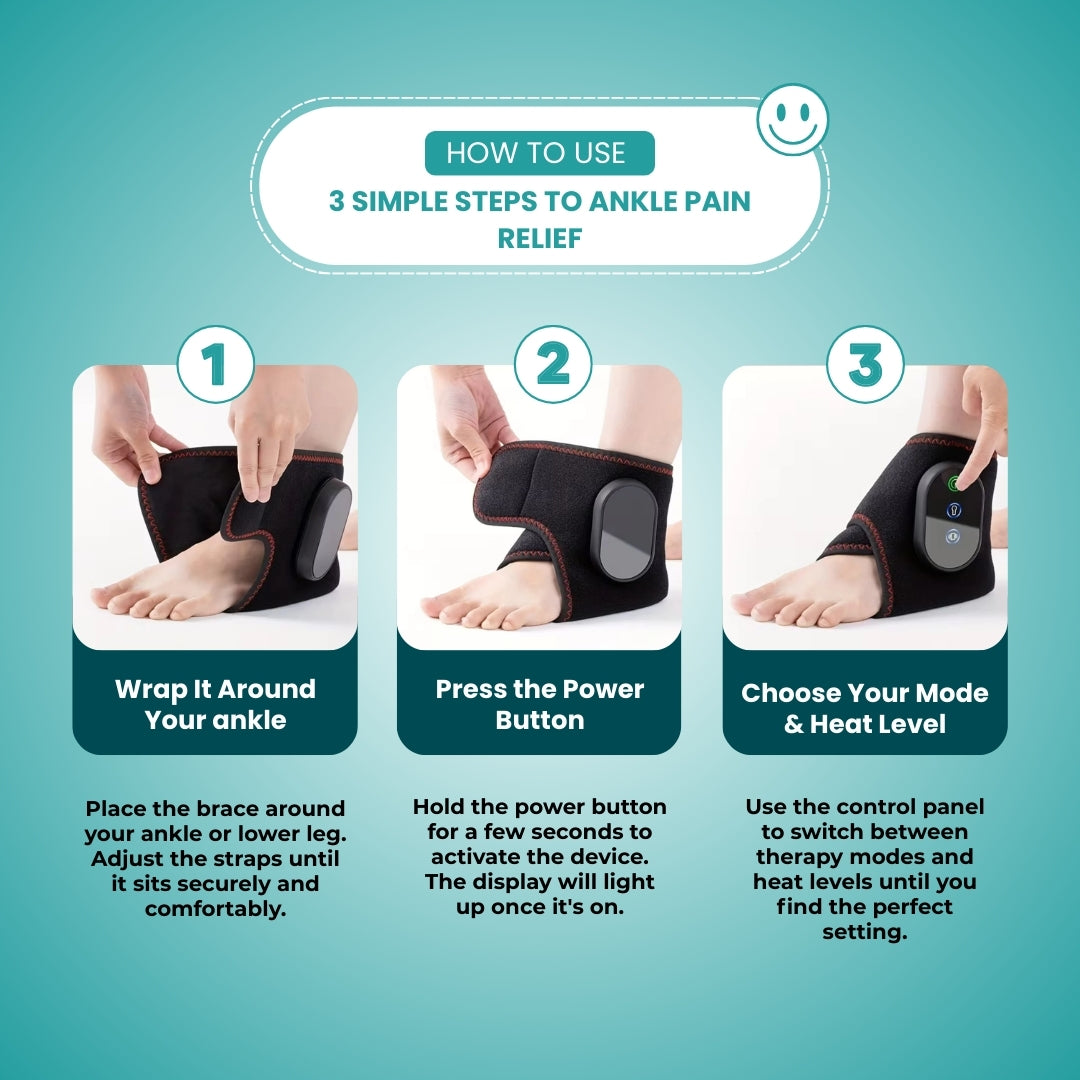 HOW TO USE
3 SIMPLE STEPS TO ANKLE PAIN RELIEF

1

Wrap It Around Your ankle

Place the brace around your ankle or lower leg. Adjust the straps until it sits securely and comfortably.

2

Press the Power Button

Hold the power button for a few seconds to activate the device. The display will light up once it's on.

3

Choose Your Mode & Heat Level

Use the control panel to switch between therapy modes and heat levels until you find the perfect setting.