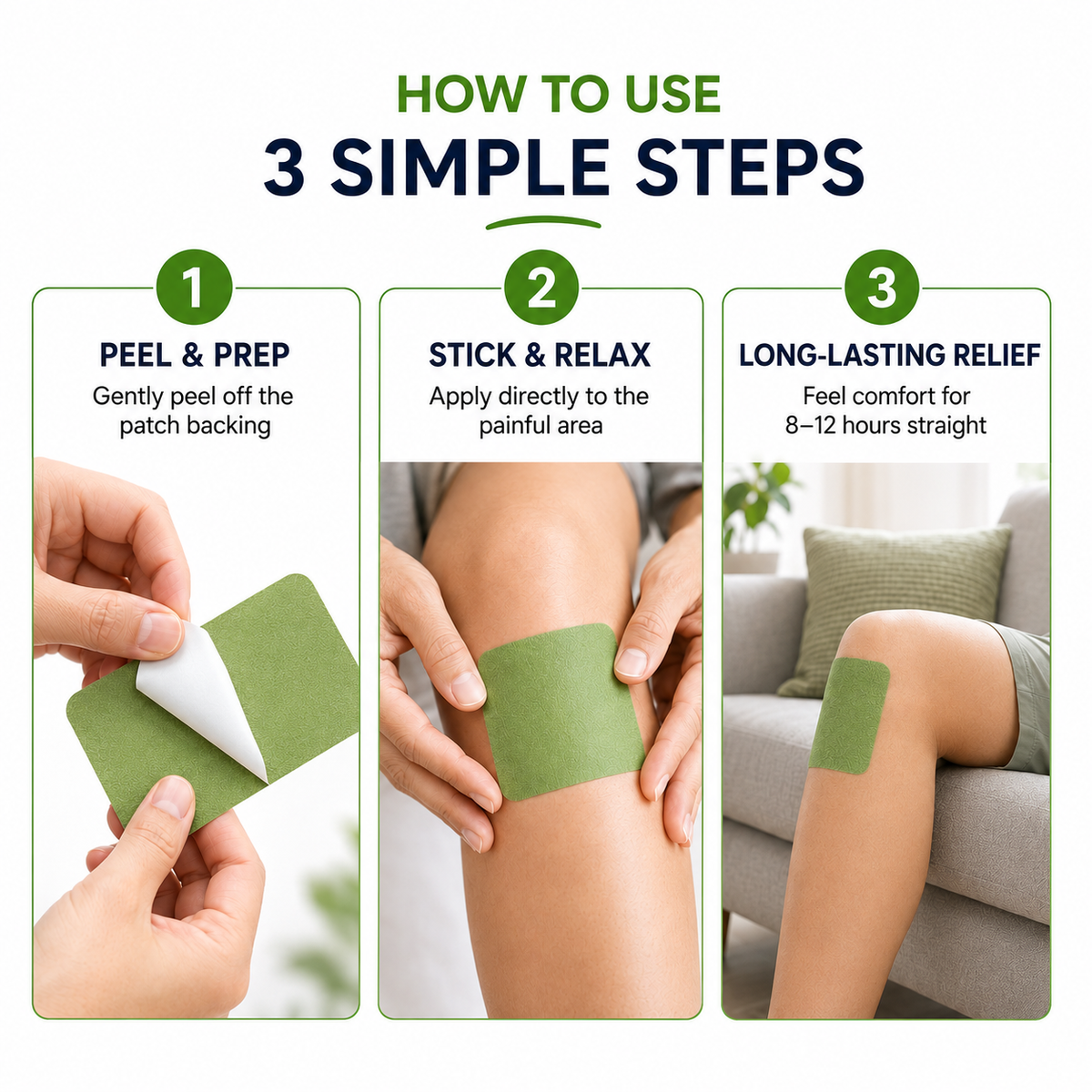 HOW TO USE
3 SIMPLE STEPS

1
PEEL & PREP
Gently peel off the patch backing

2
STICK & RELAX
Apply directly to the painful area

3
LONG-LASTING RELIEF
Feel comfort for 8–12 hours straight